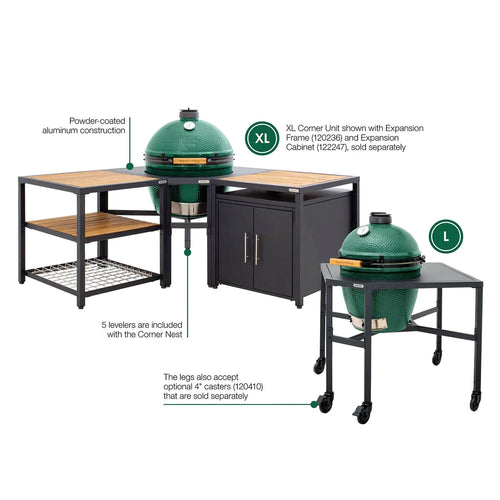 Powder-coated aluminum construction

XL

XL Corner Unit shown with Expansion Frame (120236) and Expansion Cabinet (122247), sold separately

L

5 levelers are included with the Corner Nest

The legs also accept optional 4" casters (120410) that are sold separately